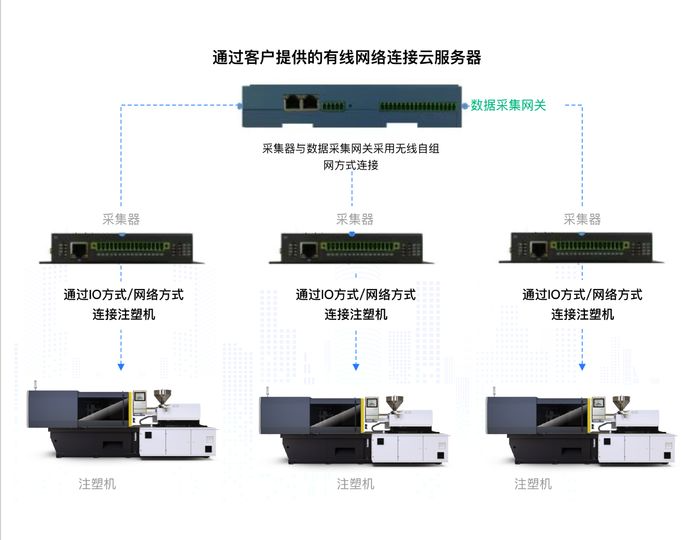 通过客户提供的有线网络连接云服务器

数据采集网关

采集器与数据采集网关采用无线自组网方式连接

采集器

采集器

采集器

通过IO方式/网络方式连接注塑机

通过IO方式/网络方式连接注塑机

通过IO方式/网络方式连接注塑机

注塑机

注塑机

注塑机